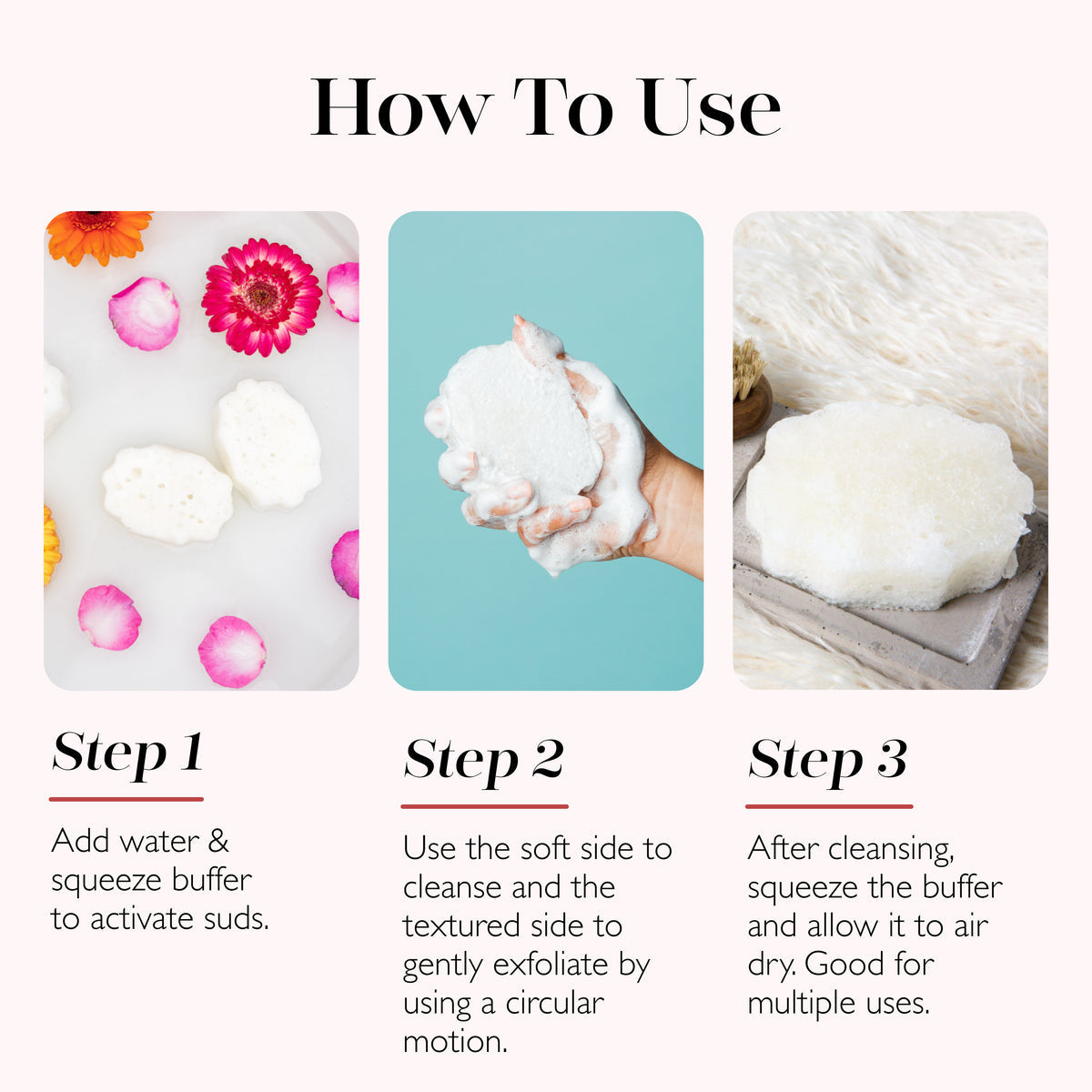 How To Use

Step 1

Add water & squeeze buffer to activate suds.

Step 2

Use the soft side to cleanse and the textured side to gently exfoliate by using a circular motion.

Step 3

After cleansing, squeeze the buffer and allow it to air dry. Good for multiple uses.