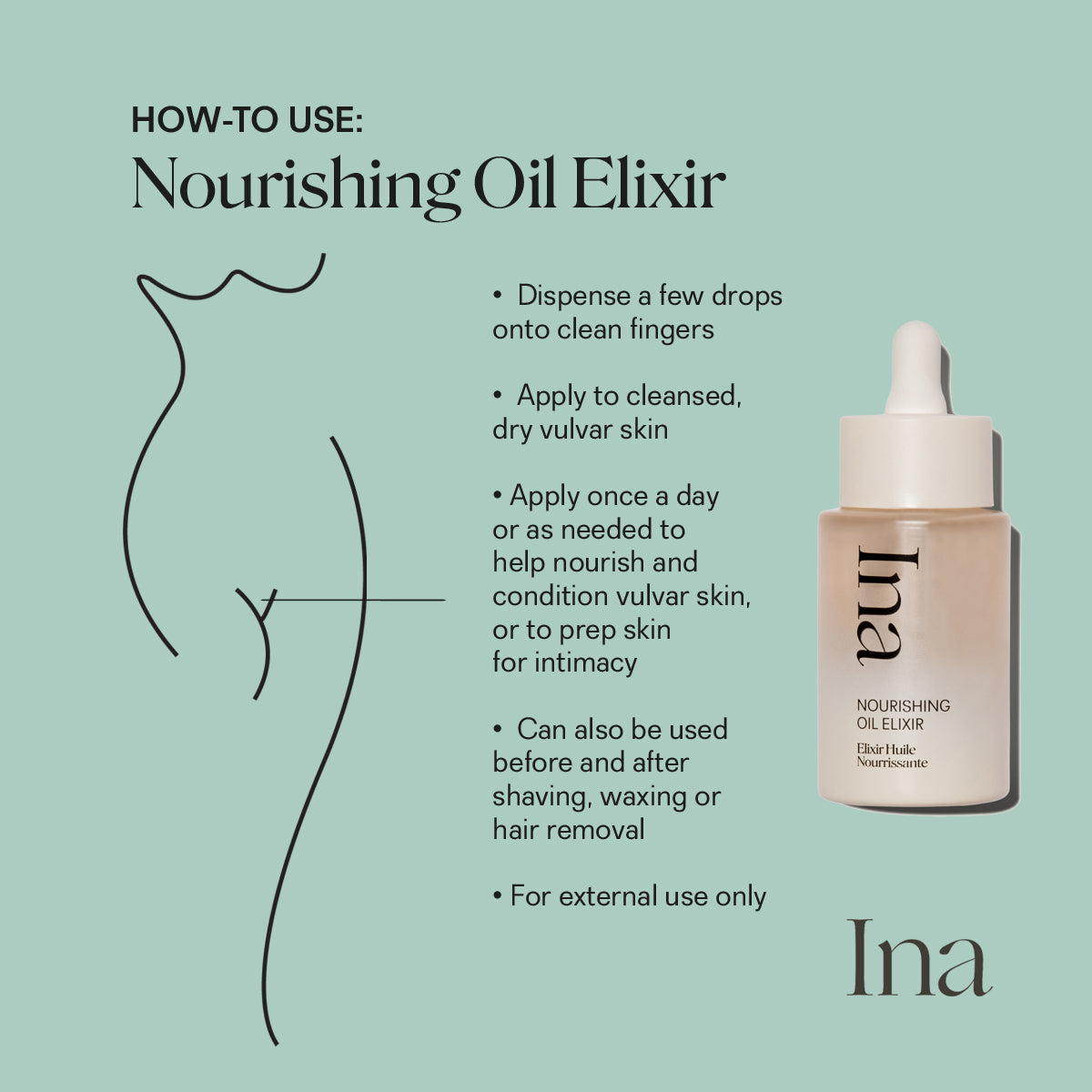 HOW-TO USE:
Nourishing Oil Elixir

• Dispense a few drops onto clean fingers

• Apply to cleansed, dry vulvar skin

• Apply once a day or as needed to help nourish and condition vulvar skin, or to prep skin for intimacy

• Can also be used before and after shaving, waxing or hair removal

• For external use only

Ina
NOURISHING OIL ELIXIR
Elixir Huile Nourrissante

Ina