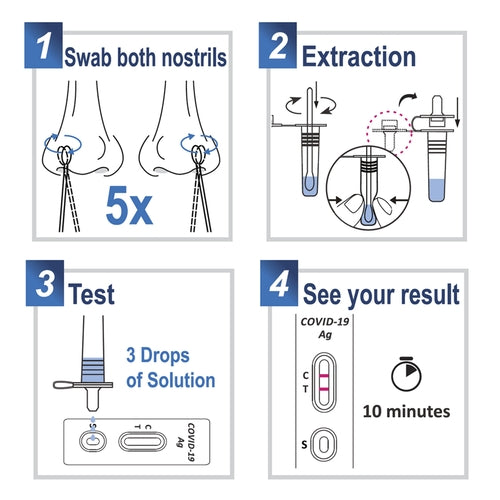 1 Swab both nostrils

5x

2 Extraction

3 Test

3 Drops of Solution

S

C
T

COVID-19
Ag

4 See your result

COVID-19
Ag

C
T

S

10 minutes